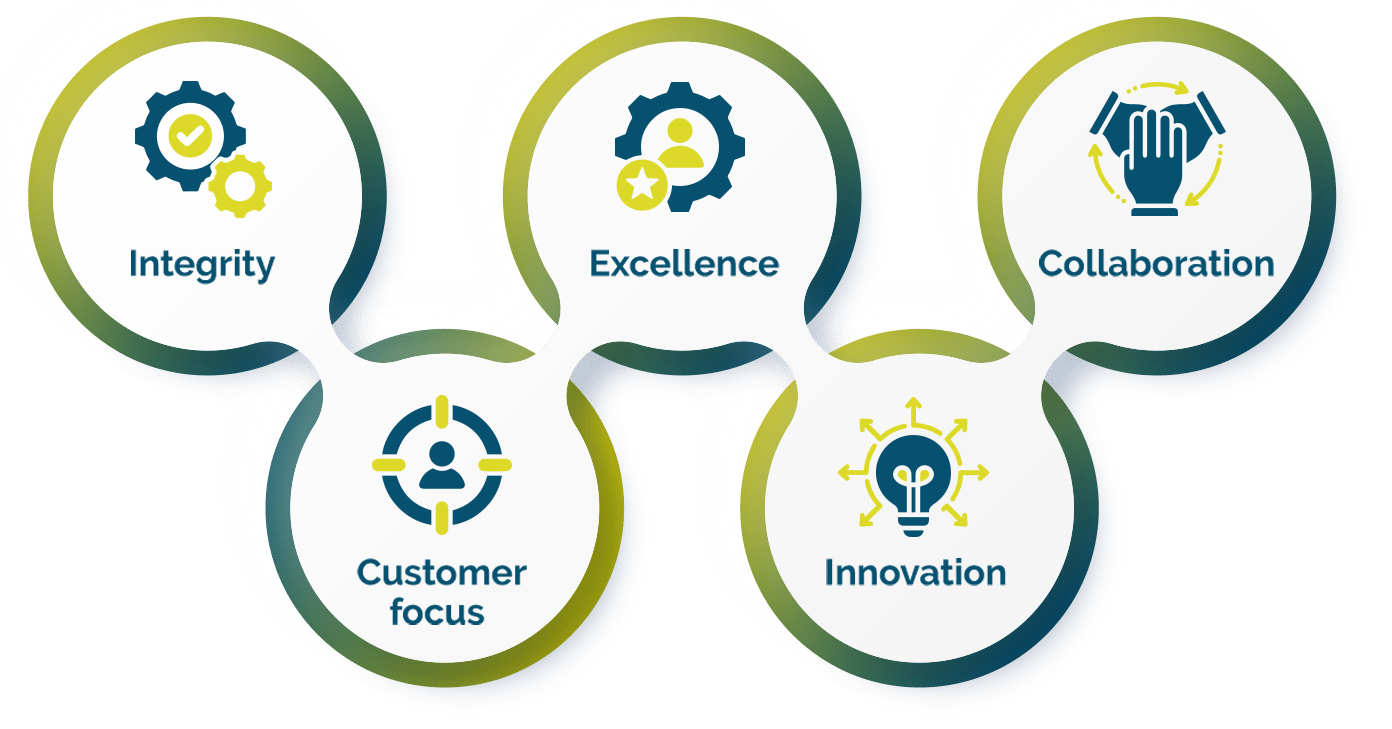 Integrity

Customer focus

Excellence

Innovation

Collaboration